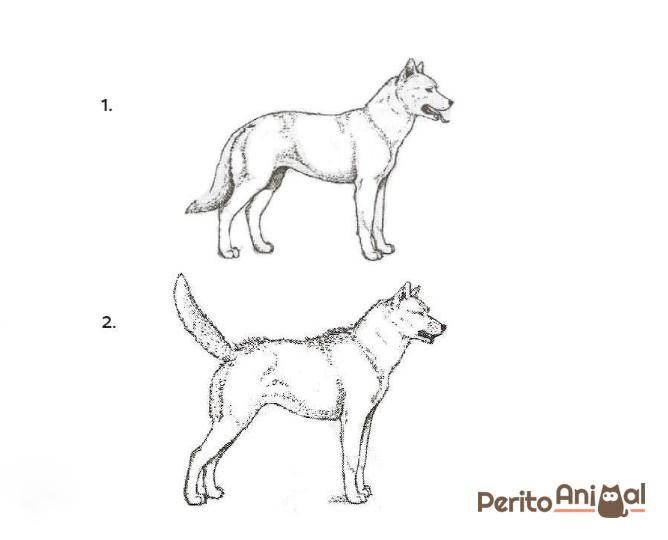 1.

2.

PeritoAnimal