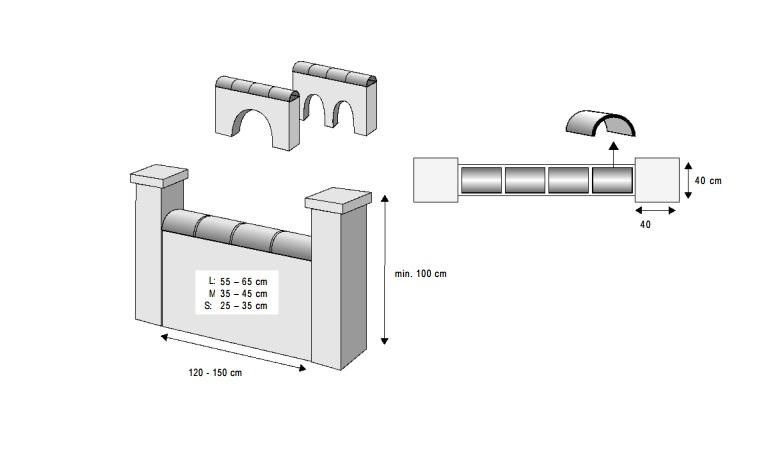 L: 55 – 65 cm
M 35 – 45 cm
S: 25 – 35 cm

min. 100 cm

120 - 150 cm

40 cm

40